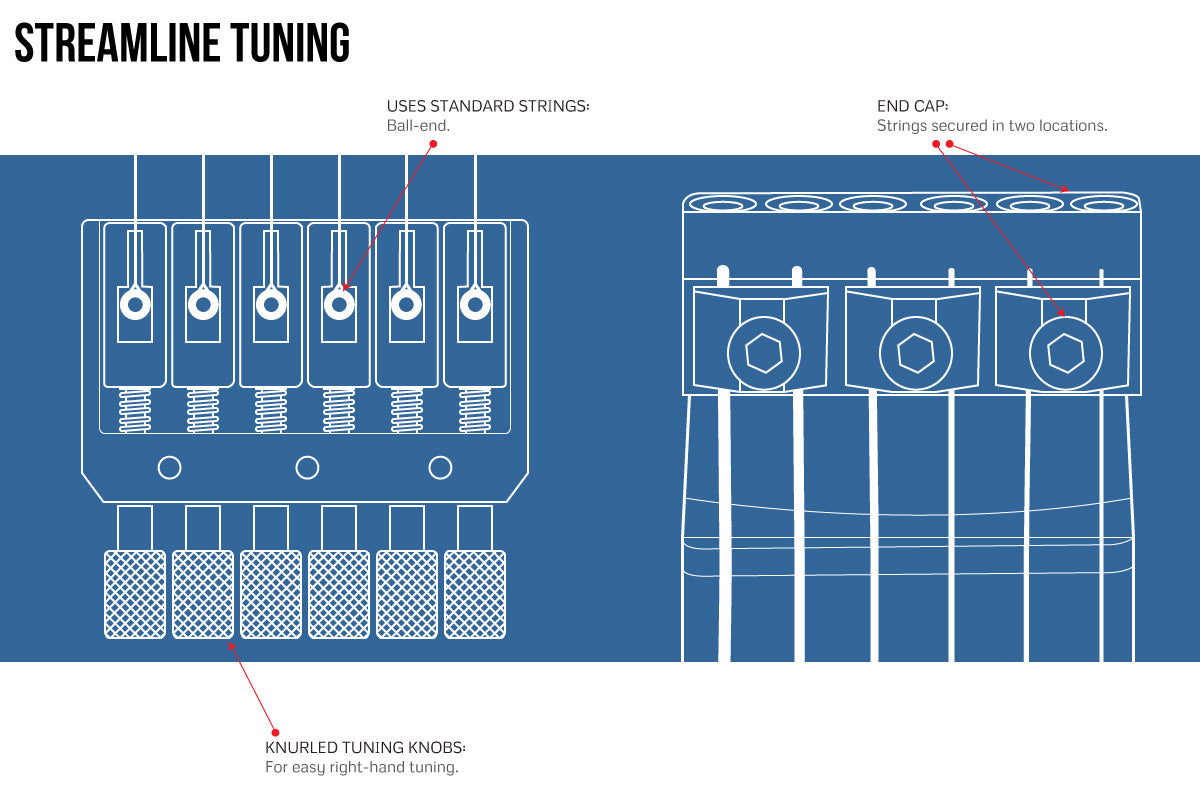 STREAMLINE TUNING

USES STANDARD STRINGS:
Ball-end.

END CAP:
Strings secured in two locations.

KNURLED TUNING KNOBS:
For easy right-hand tuning.